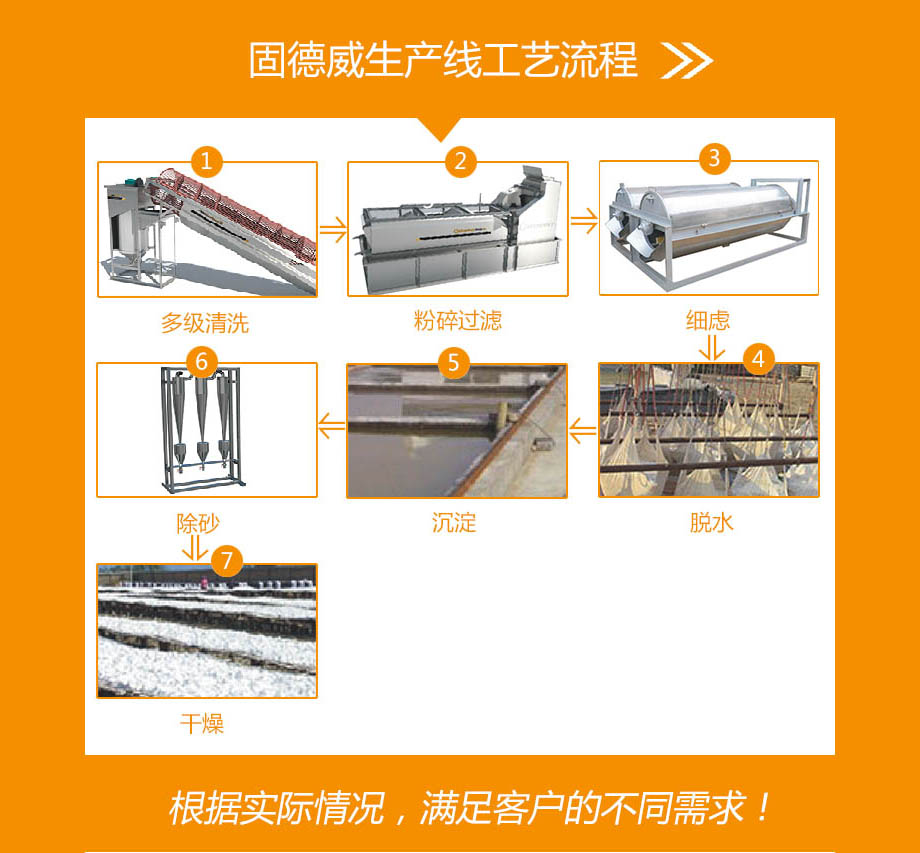 固德威生产线工艺流程

1
多级清洗

2
粉碎过滤

3
细虑

4
脱水

5
沉淀

6
除砂

7
干燥

根据实际情况，满足客户的不同需求！